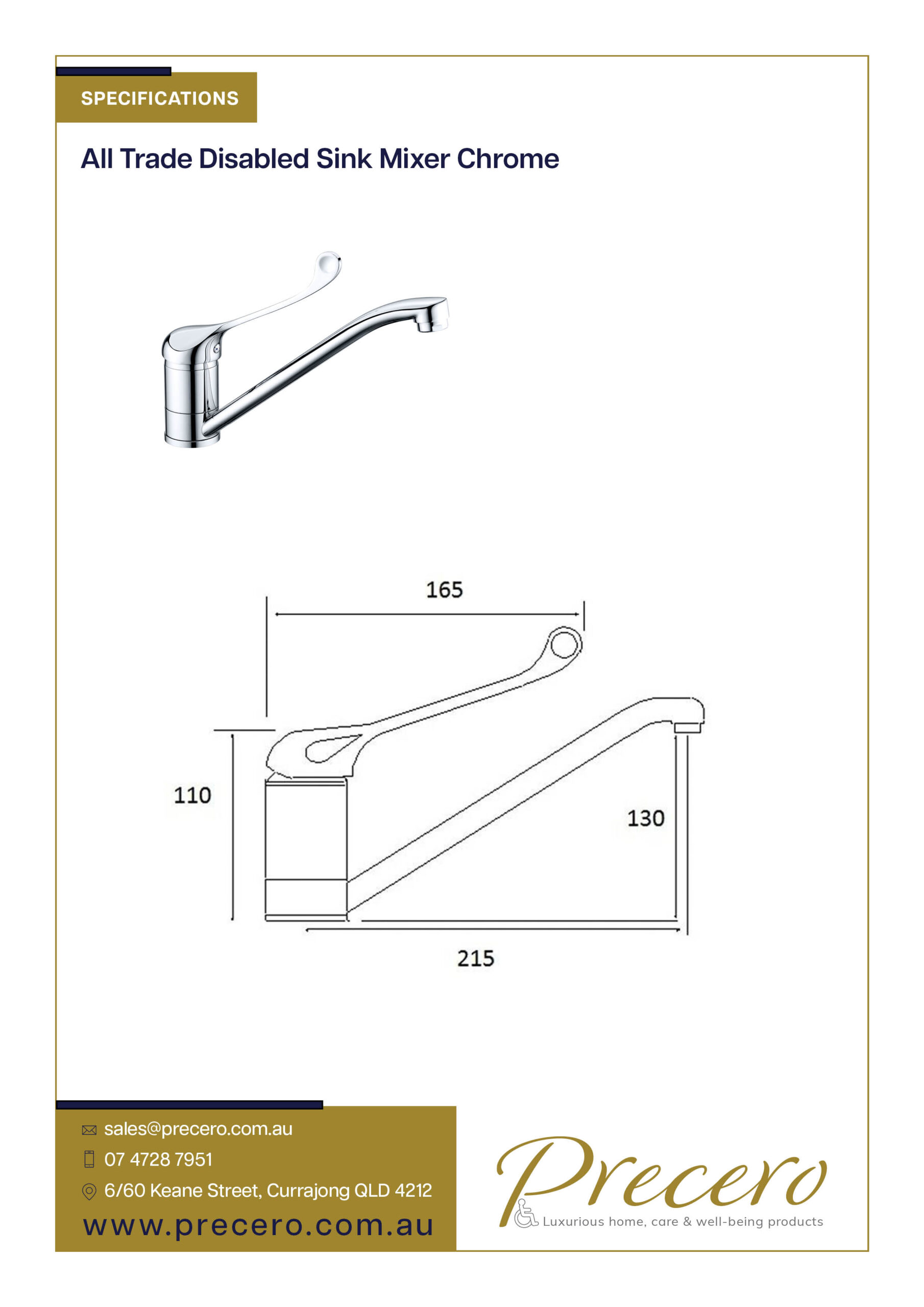 SPECIFICATIONS

All Trade Disabled Sink Mixer Chrome

165

110

130

215

sales@precero.com.au

07 4728 7951

6/60 Keane Street, Currajong QLD 4212

www.precero.com.au

Precero

Luxurious home, care & well-being products